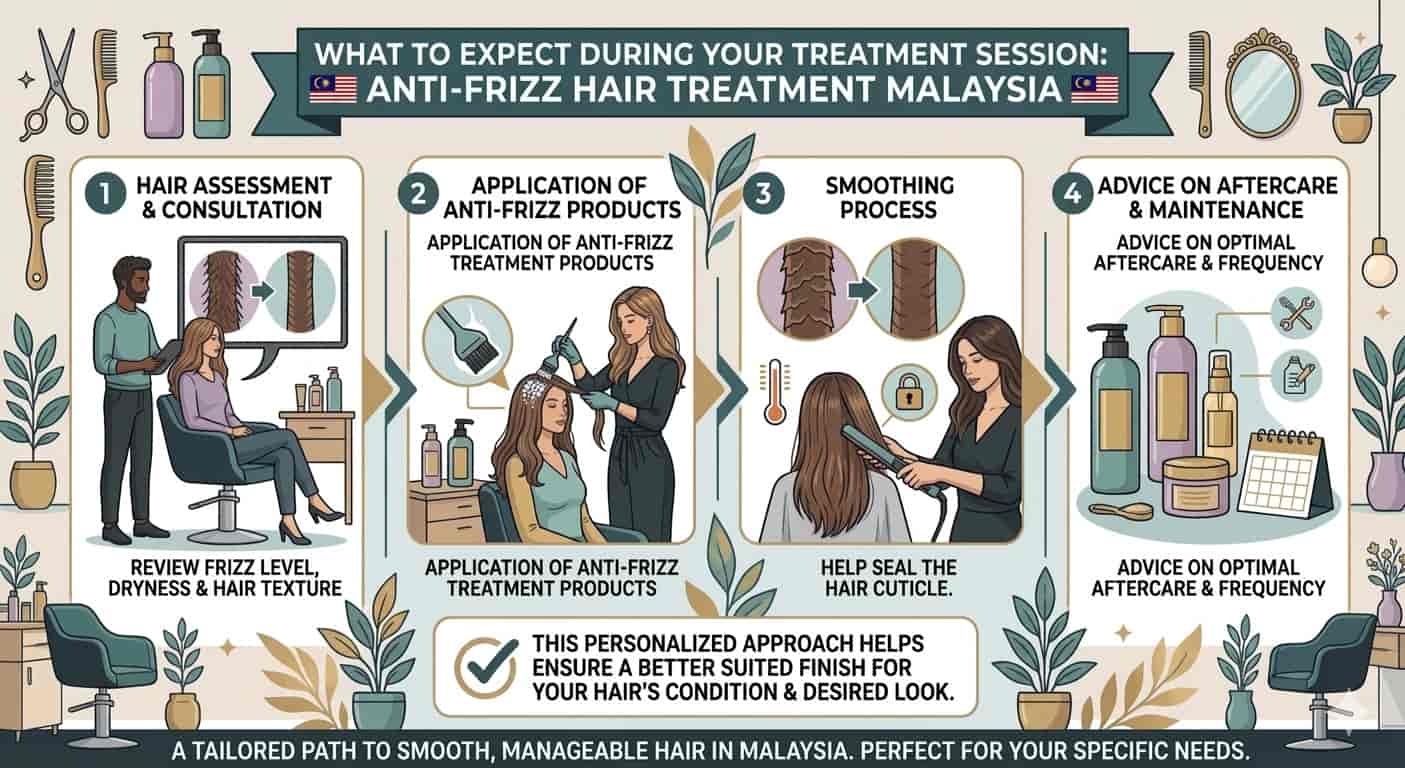 WHAT TO EXPECT DURING YOUR TREATMENT SESSION:
ANTI-FRIZZ HAIR TREATMENT MALAYSIA

1 HAIR ASSESSMENT & CONSULTATION

REVIEW FRIZZ LEVEL, DRYNESS & HAIR TEXTURE

2 APPLICATION OF ANTI-FRIZZ PRODUCTS

APPLICATION OF ANTI-FRIZZ TREATMENT PRODUCTS

APPLICATION OF ANTI-FRIZZ TREATMENT PRODUCTS

3 SMOOTHING PROCESS

HELP SEAL THE HAIR CUTICLE.

4 ADVICE ON AFTERCARE & MAINTENANCE

ADVICE ON OPTIMAL AFTERCARE & FREQUENCY

ADVICE ON OPTIMAL AFTERCARE & FREQUENCY

THIS PERSONALIZED APPROACH HELPS ENSURE A BETTER SUITED FINISH FOR YOUR HAIR'S CONDITION & DESIRED LOOK.

A TAILORED PATH TO SMOOTH, MANAGEABLE HAIR IN MALAYSIA. PERFECT FOR YOUR SPECIFIC NEEDS.